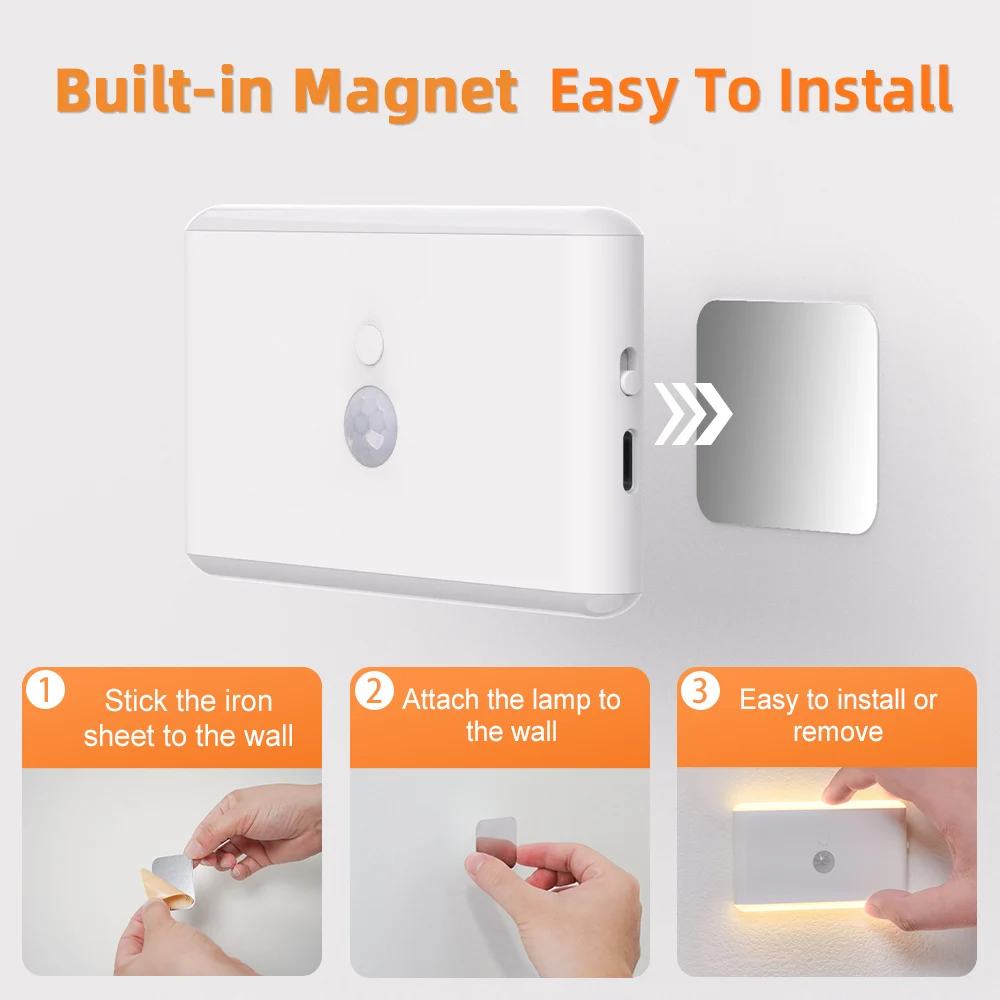 Built-in Magnet Easy To Install

1 Stick the iron sheet to the wall

2 Attach the lamp to the wall

3 Easy to install or remove